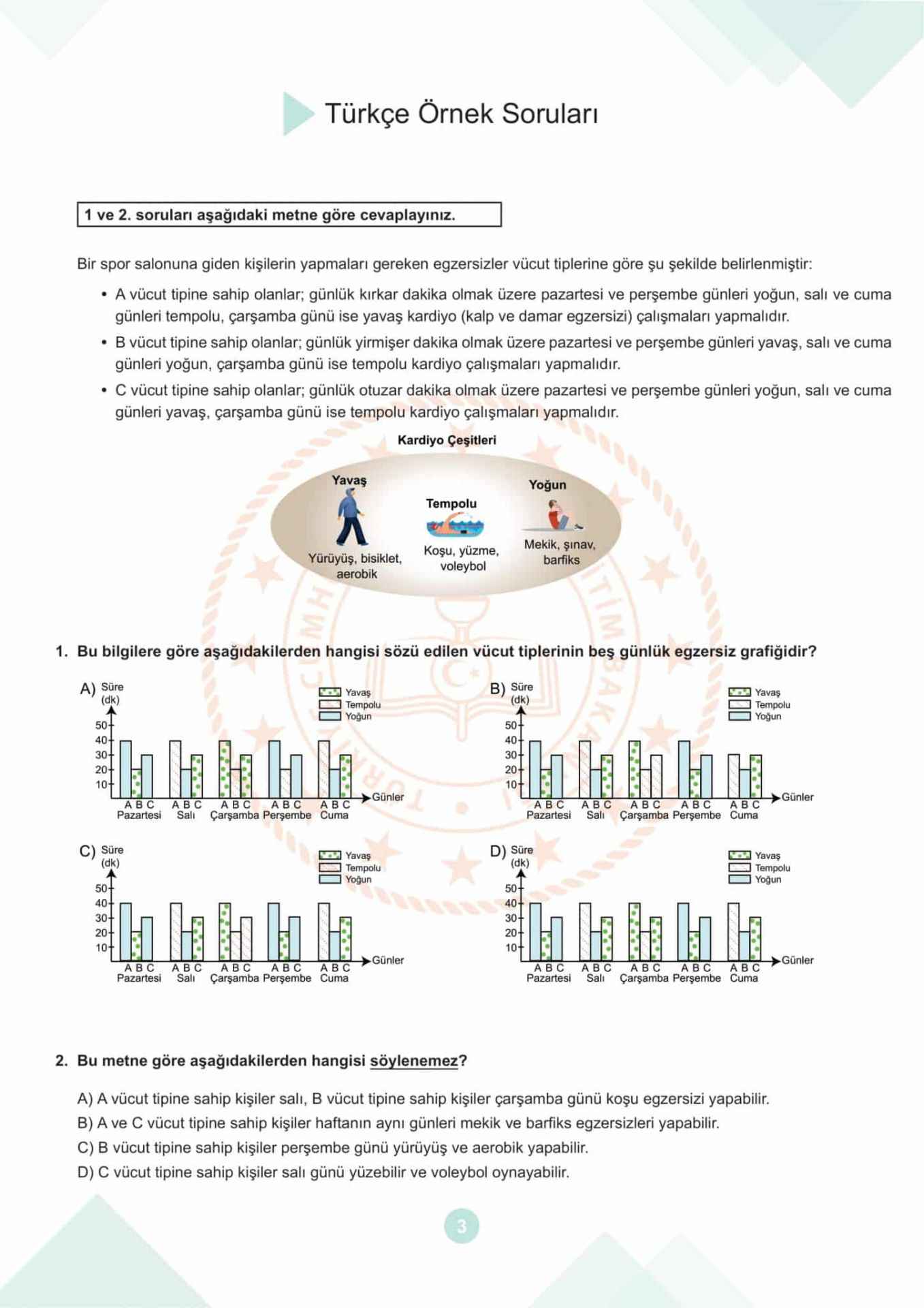 Türkçe Örnek Soruları

1 ve 2. soruları aşağıdaki metne göre cevaplayınız.

Bir spor salonuna giden kişilerin yapmaları gereken egzersizler vücut tiplerine göre şu şekilde belirlenmiştir:

• A vücut tipine sahip olanlar; günlük kırkar dakika olmak üzere pazartesi ve perşembe günleri yoğun, salı ve cuma günleri tempolu, çarşamba günü ise yavaş kardiyo (kalp ve damar egzersizi) çalışmaları yapmalıdır.

• B vücut tipine sahip olanlar; günlük yirmişer dakika olmak üzere pazartesi ve perşembe günleri yavaş, salı ve cuma günleri yoğun, çarşamba günü ise tempolu kardiyo çalışmaları yapmalıdır.

• C vücut tipine sahip olanlar; günlük otuzar dakika olmak üzere pazartesi ve perşembe günleri yoğun, salı ve cuma günleri yavaş, çarşamba günü ise tempolu kardiyo çalışmaları yapmalıdır.

Kardiyo Çeşitleri

Yavaş
Yürüyüş, bisiklet, aerobik

Tempolu
Koşu, yüzme, voleybol

Yoğun
Mekik, şınav, barfiks

1. Bu bilgilere göre aşağıdakilerden hangisi sözü edilen vücut tiplerinin beş günlük egzersiz grafiğidir?

A) Süre (dk)
Yavaş
Tempolu
Yoğun
50
40
30
20
10
A B C Pazartesi A B C Salı A B C Çarşamba A B C Perşembe A B C Cuma Günler

B) Süre (dk)
Yavaş
Tempolu
Yoğun
50
40
30
20
10
A B C Pazartesi A B C Salı A B C Çarşamba A B C Perşembe A B C Cuma Günler

C) Süre (dk)
Yavaş
Tempolu
Yoğun
50
40
30
20
10
A B C Pazartesi A B C Salı A B C Çarşamba A B C Perşembe A B C Cuma Günler

D) Süre (dk)
Yavaş
Tempolu
Yoğun
50
40
30
20
10
A B C Pazartesi A B C Salı A B C Çarşamba A B C Perşembe A B C Cuma Günler

2. Bu metne göre aşağıdakilerden hangisi söylenemez?

A) A vücut tipine sahip kişiler salı, B vücut tipine sahip kişiler çarşamba günü koşu egzersizi yapabilir.
B) A ve C vücut tipine sahip kişiler haftanın aynı günleri mekik ve barfiks egzersizleri yapabilir.
C) B vücut tipine sahip kişiler perşembe günü yürüyüş ve aerobik yapabilir.
D) C vücut tipine sahip kişiler salı günü yüzebilir ve voleybol oynayabilir.

3