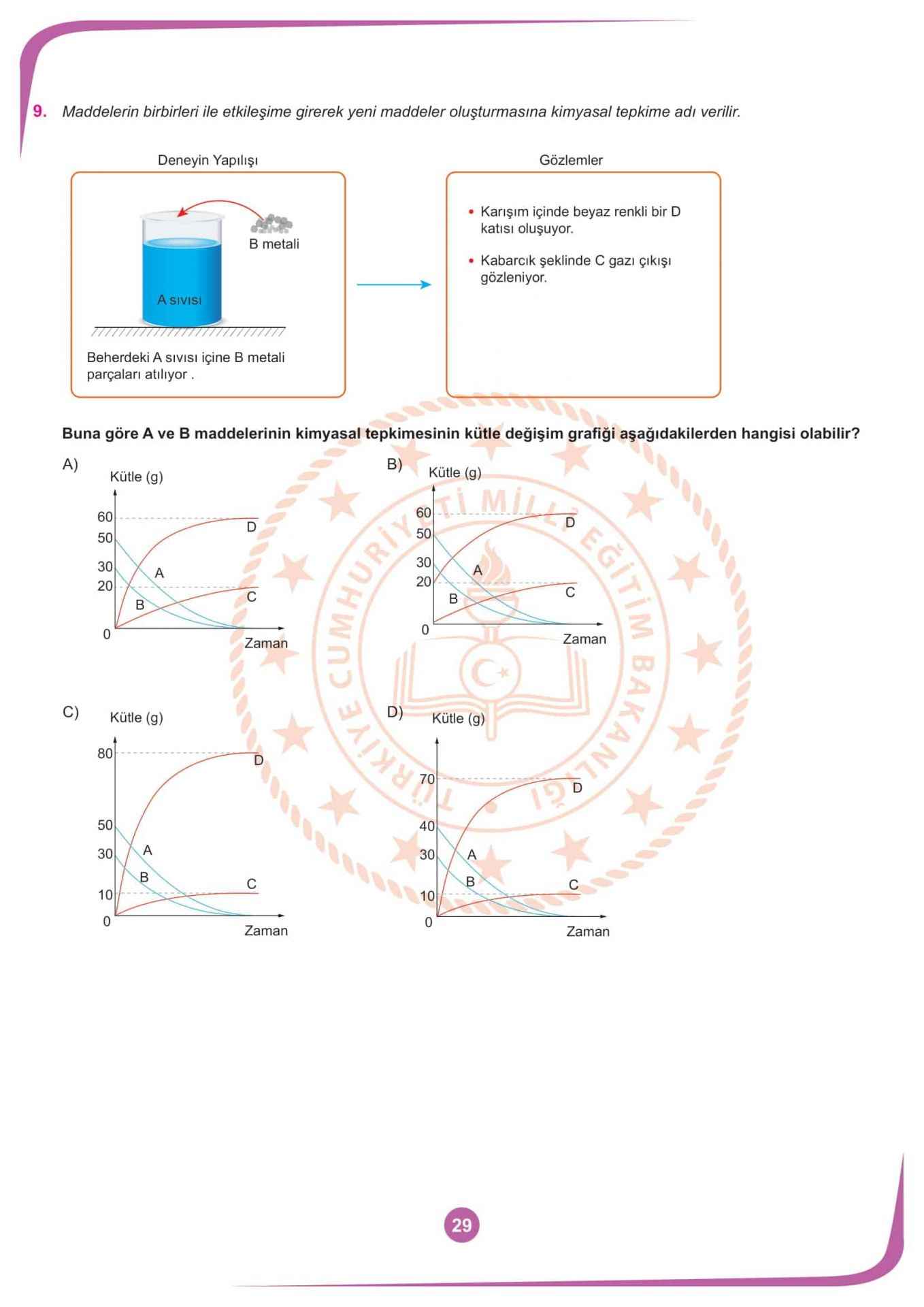 9. Maddelerin birbirleri ile etkileşime girerek yeni maddeler oluşturmasına kimyasal tepkime adı verilir.

Deneyin Yapılışı

B metali

A sıvısı

Beherdeki A sıvısı içine B metali parçaları atılıyor .

Gözlemler

• Karışım içinde beyaz renkli bir D katısı oluşuyor.

• Kabarcık şeklinde C gazı çıkışı gözleniyor.

Buna göre A ve B maddelerinin kimyasal tepkimesinin kütle değişim grafiği aşağıdakilerden hangisi olabilir?

A) Kütle (g) 60 50 30 20 0 D A B C Zaman

B) Kütle (g) 60 50 30 20 0 D A B C Zaman

C) Kütle (g) 80 50 30 10 0 D A B C Zaman

D) Kütle (g) 70 40 30 10 0 D A B C Zaman

TÜRKİYE CUMHURİYETİ MİLLİ EĞİTİM BAKANLIĞI

29