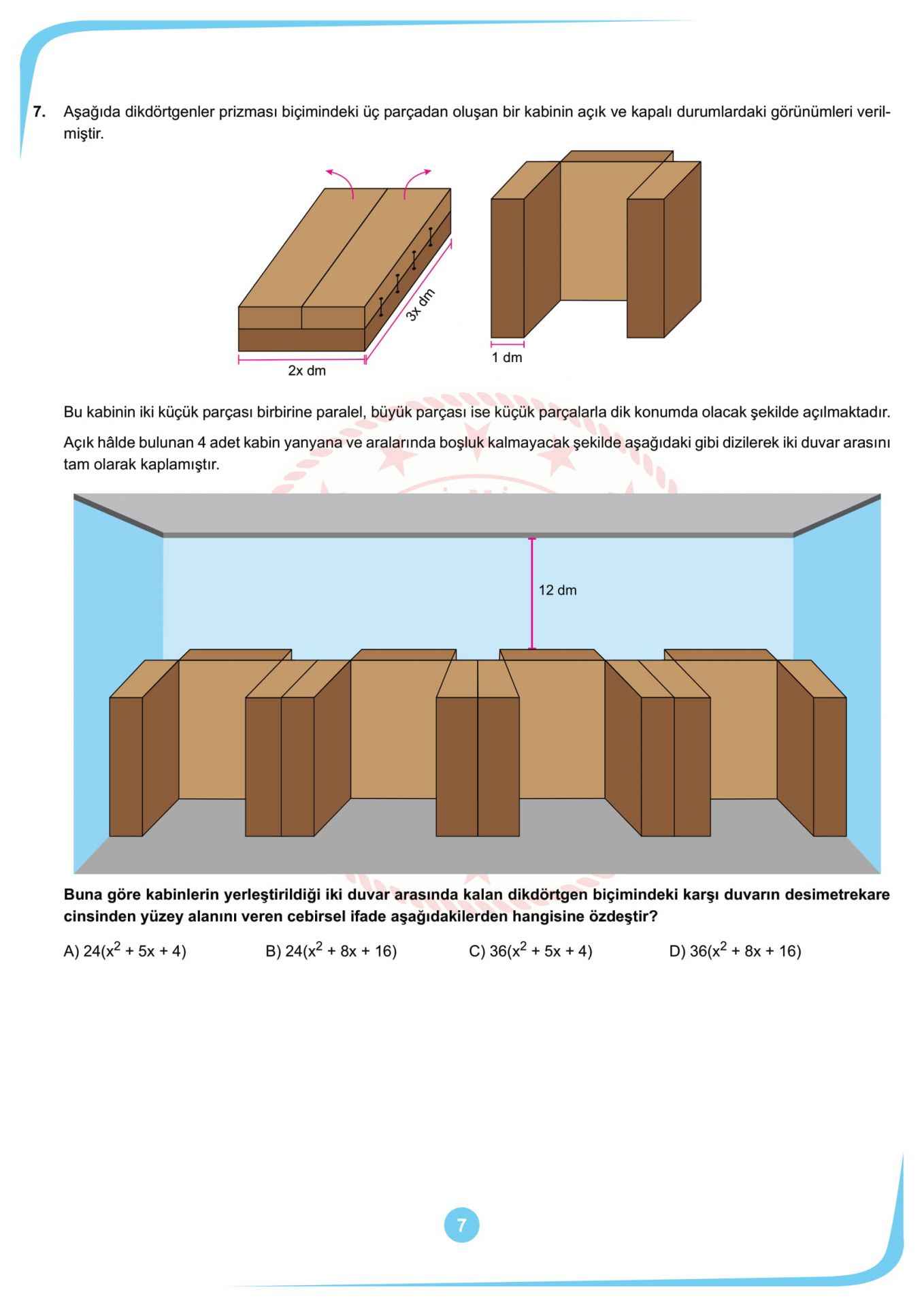 7. Aşağıda dikdörtgenler prizması biçimindeki üç parçadan oluşan bir kabinin açık ve kapalı durumlardaki görünümleri verilmiştir.

3x dm

2x dm

1 dm

Bu kabinin iki küçük parçası birbirine paralel, büyük parçası ise küçük parçalarla dik konumda olacak şekilde açılmaktadır.

Açık hâlde bulunan 4 adet kabin yanyana ve aralarında boşluk kalmayacak şekilde aşağıdaki gibi dizilerek iki duvar arasını tam olarak kaplamıştır.

12 dm

Buna göre kabinlerin yerleştirildiği iki duvar arasında kalan dikdörtgen biçimindeki karşı duvarın desimetrekare cinsinden yüzey alanını veren cebirsel ifade aşağıdakilerden hangisine özdeştir?

A) $24(x^2 + 5x + 4)$

B) $24(x^2 + 8x + 16)$

C) $36(x^2 + 5x + 4)$

D) $36(x^2 + 8x + 16)$

7